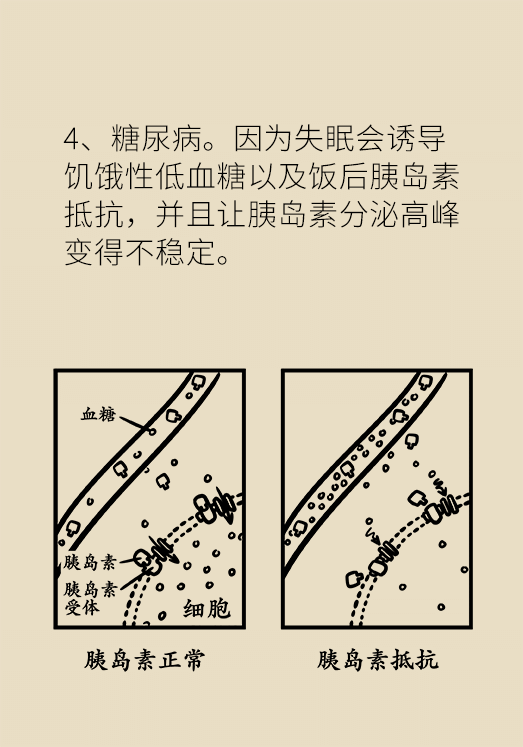 4、糖尿病。因为失眠会诱导饥饿性低血糖以及饭后胰岛素抵抗，并且让胰岛素分泌高峰变得不稳定。

血糖

胰岛素

胰岛素受体

细胞

胰岛素正常

胰岛素抵抗